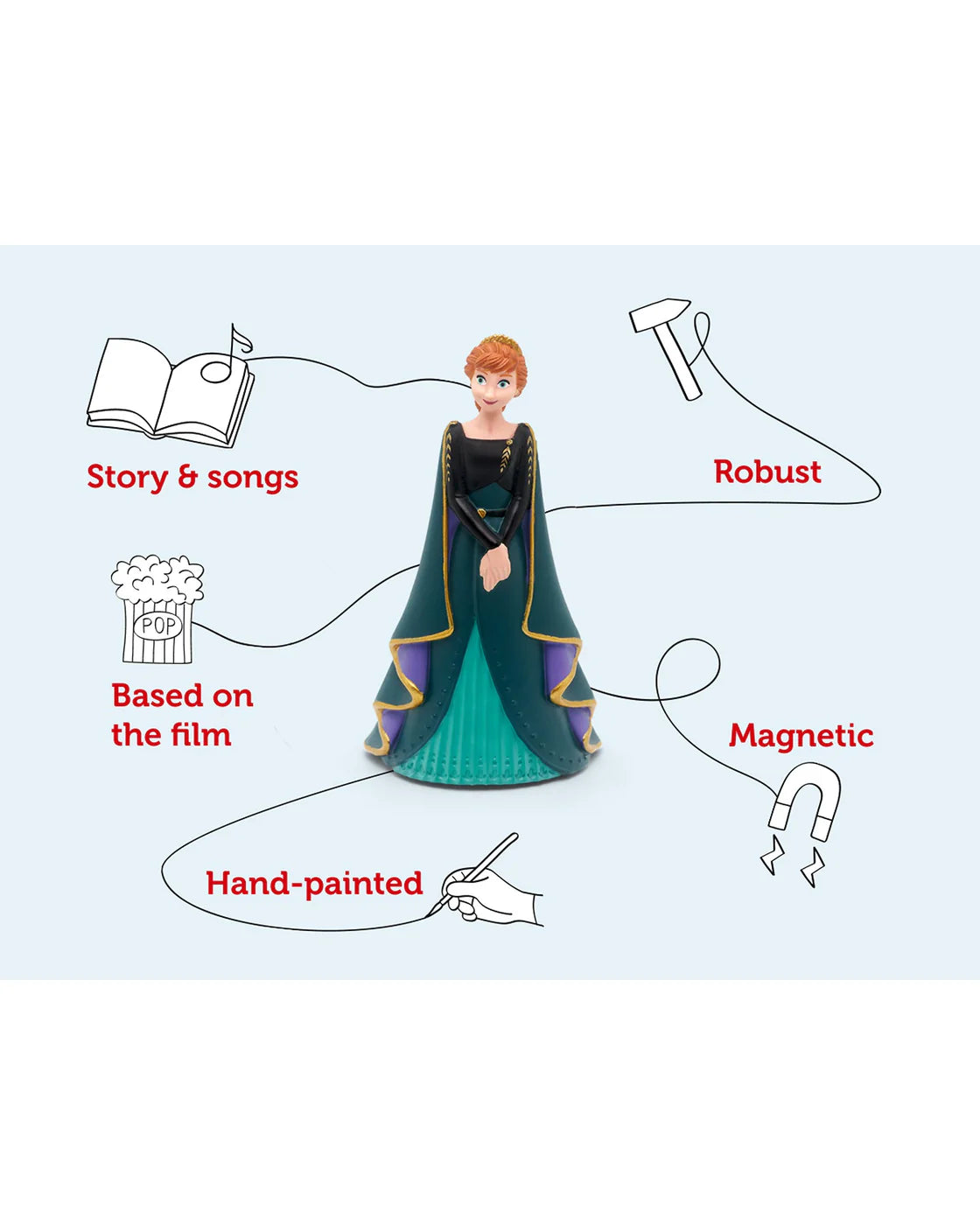 Story & songs

Robust

POP

Based on the film

Magnetic

Hand-painted